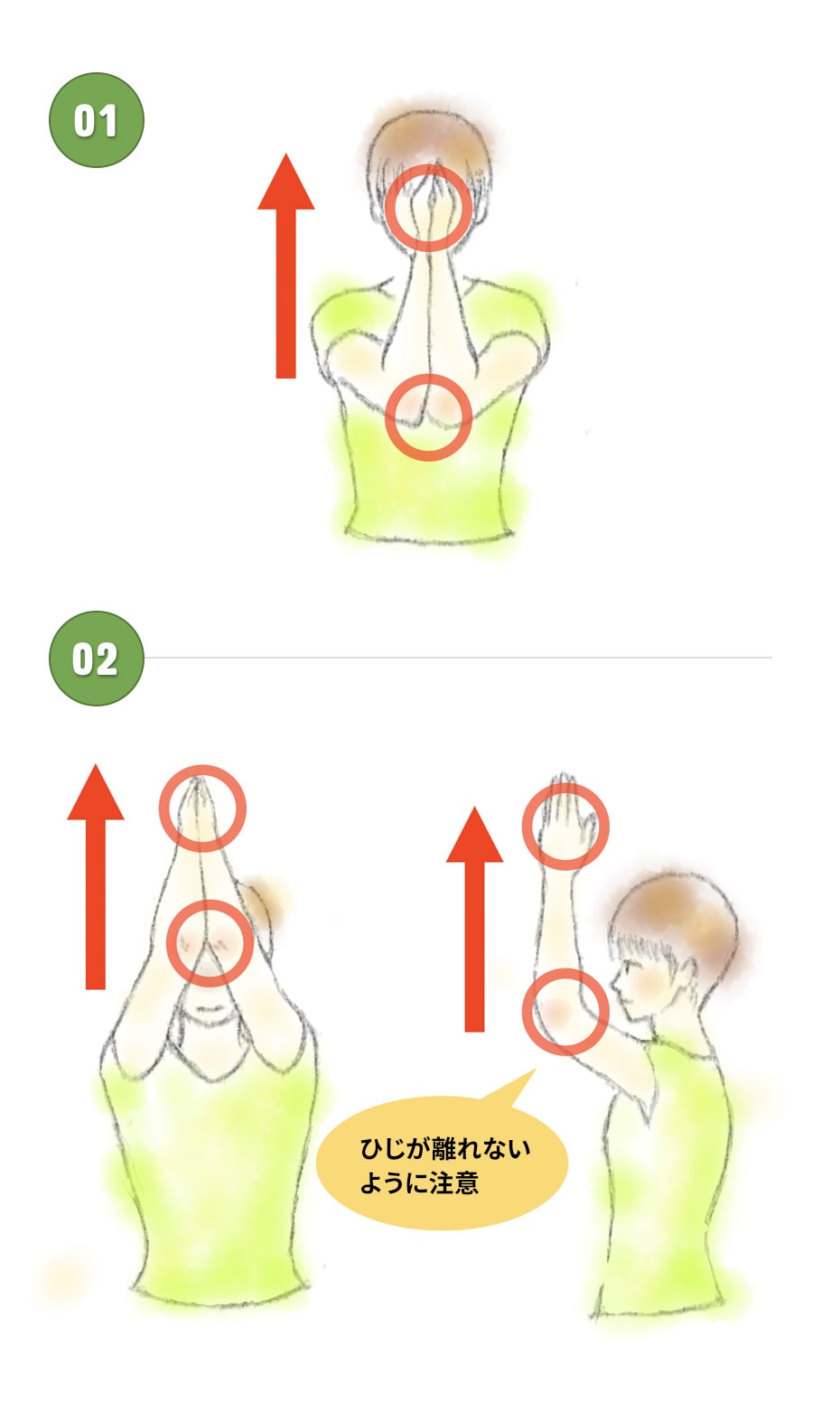 01

02

ひじが離れない
ように注意