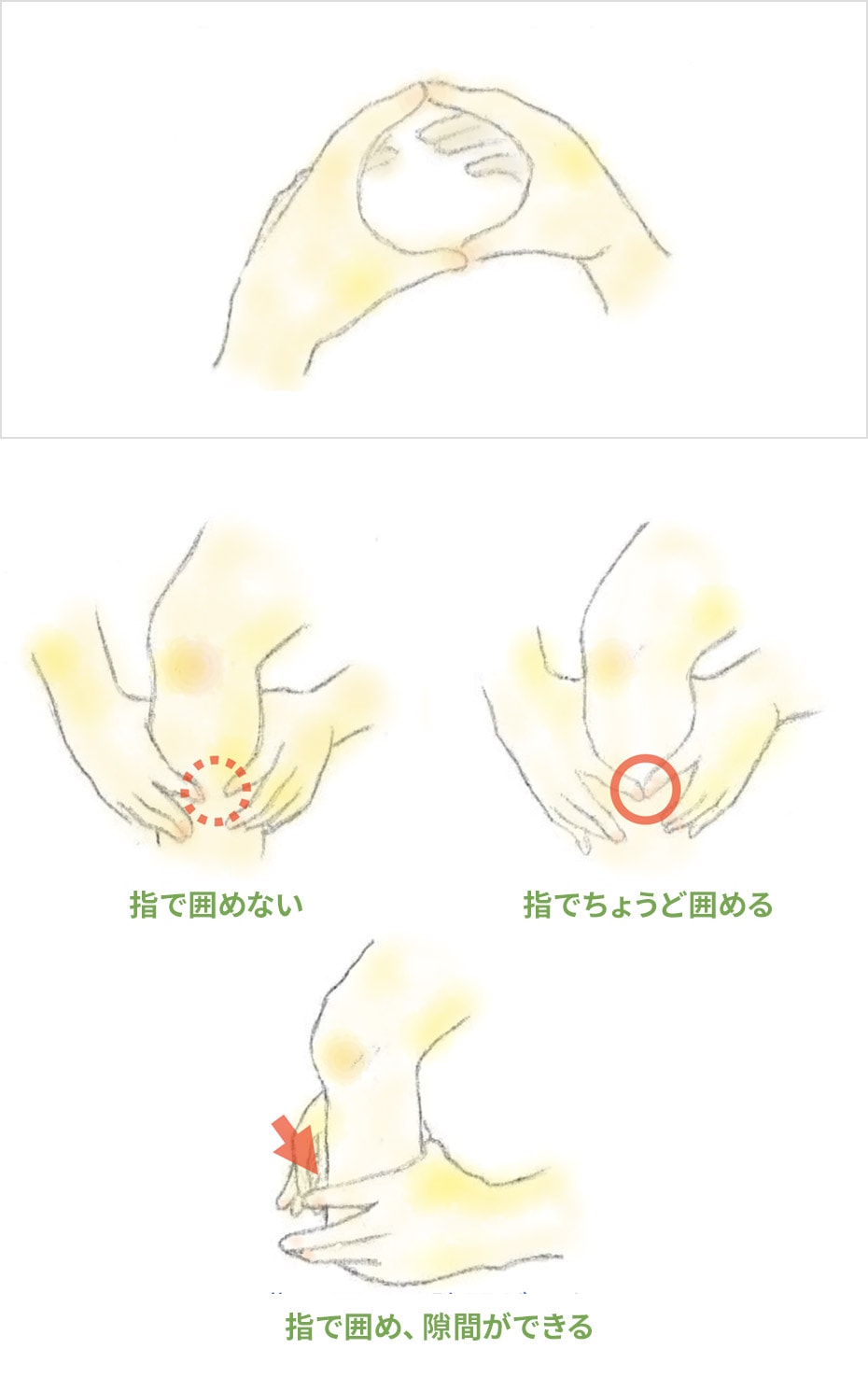 指で囲めない

指でちょうど囲める

指で囲め、隙間ができる